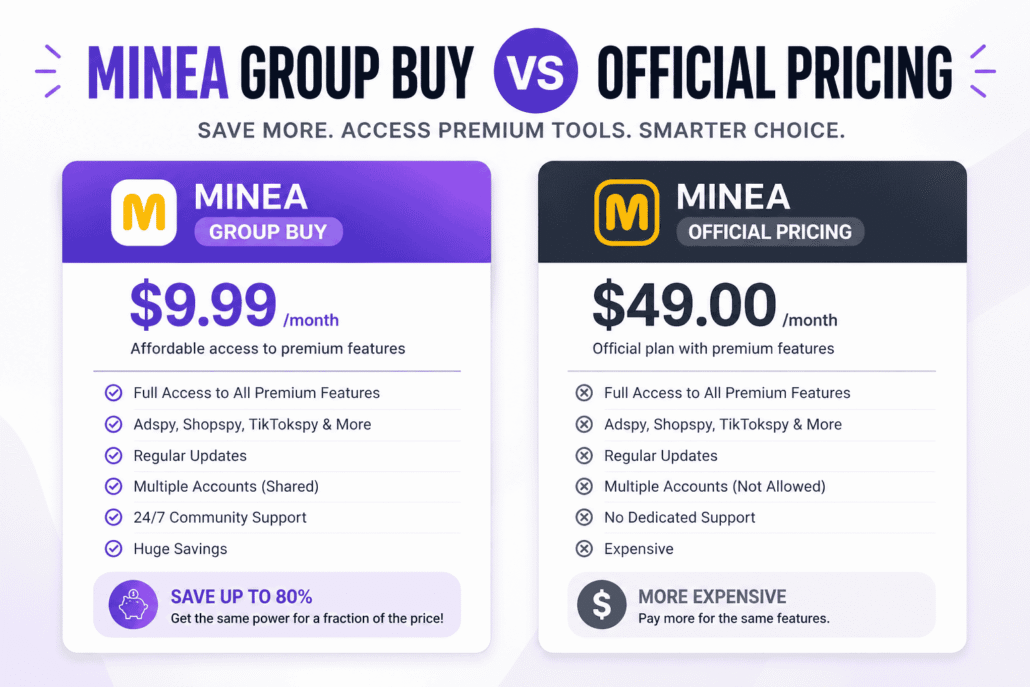 MINEA GROUP BUY VS OFFICIAL PRICING

SAVE MORE. ACCESS PREMIUM TOOLS. SMARTER CHOICE.

M
MINEA
GROUP BUY

$9.99 /month
Affordable access to premium features

Full Access to All Premium Features
Adspy, Shopspy, TikTokspy & More
Regular Updates
Multiple Accounts (Shared)
24/7 Community Support
Huge Savings

SAVE UP TO 80%
Get the same power for a fraction of the price!

M
MINEA
OFFICIAL PRICING

$49.00 /month
Official plan with premium features

Full Access to All Premium Features
Adspy, Shopspy, TikTokspy & More
Regular Updates
Multiple Accounts (Not Allowed)
No Dedicated Support
Expensive

$
MORE EXPENSIVE
Pay more for the same features.